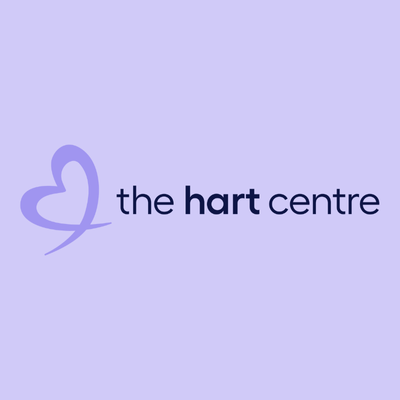 the hart centre